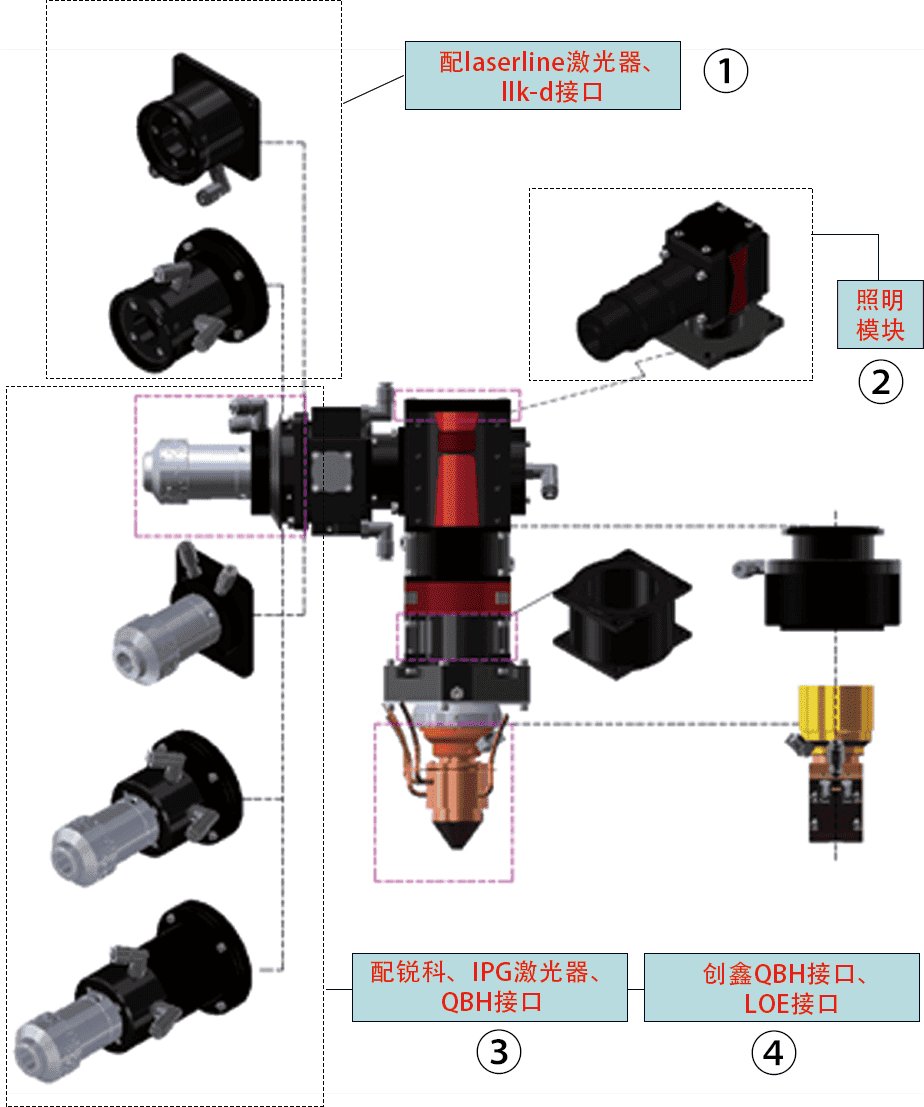 配laserline激光器、llk-d接口

①

照明模块

②

配锐科、IPG激光器、QBH接口

③

创鑫QBH接口、LOE接口

④